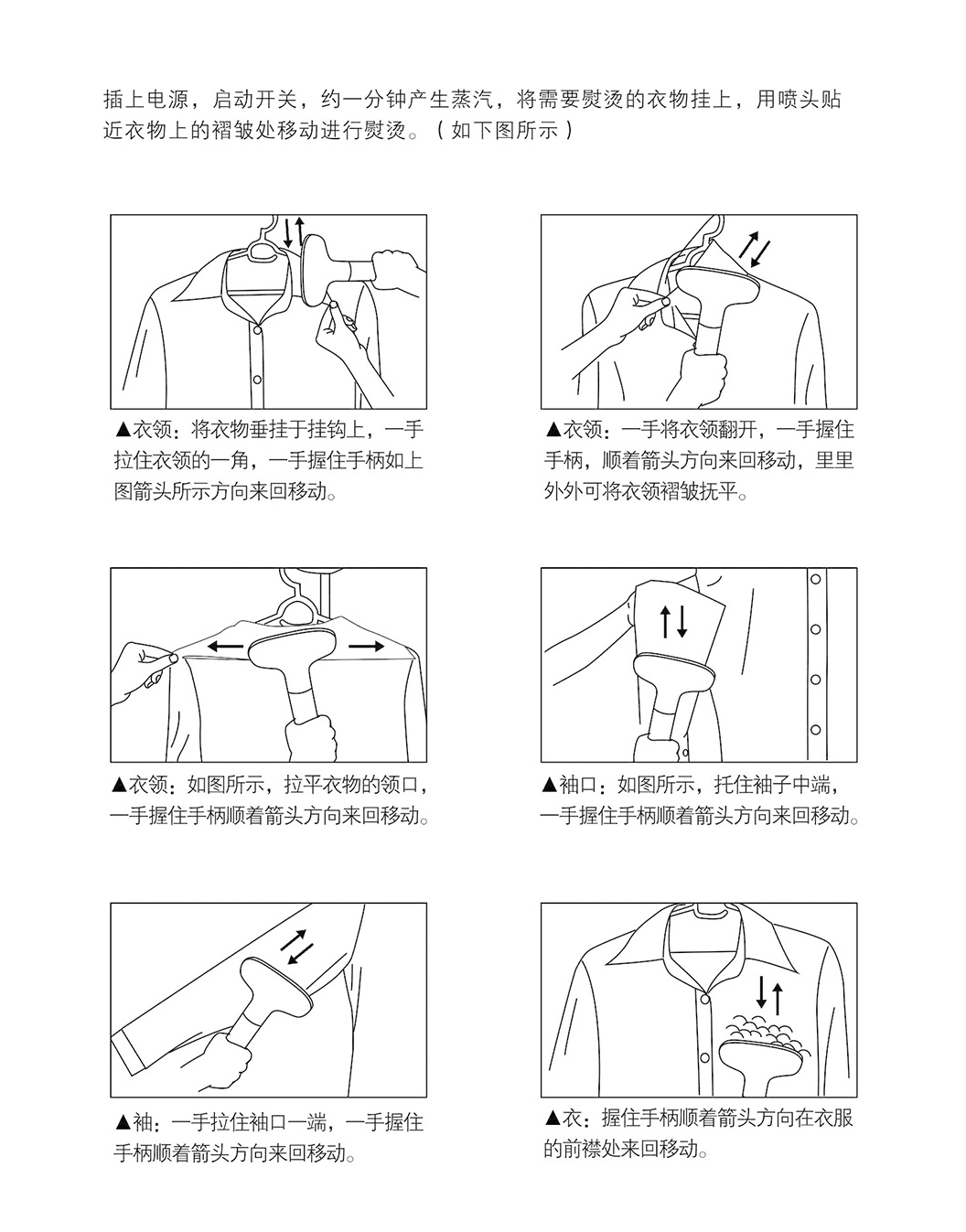 插上电源，启动开关，约一分钟产生蒸汽，将需要熨烫的衣物挂上，用喷头贴近衣物上的褶皱处移动进行熨烫。（如下图所示）

▲衣领：将衣物垂挂于挂钩上，一手拉住衣领的一角，一手握住手柄如上图箭头所示方向来回移动。

▲衣领：一手将衣领翻开，一手握住手柄，顺着箭头方向来回移动，里里外外可将衣领褶皱抚平。

▲衣领：如图所示，拉平衣物的领口，一手握住手柄顺着箭头方向来回移动。

▲袖口：如图所示，托住袖子中端，一手握住手柄顺着箭头方向来回移动。

▲袖：一手拉住袖口一端，一手握住手柄顺着箭头方向来回移动。

▲衣：握住手柄顺着箭头方向在衣服的前襟处来回移动。